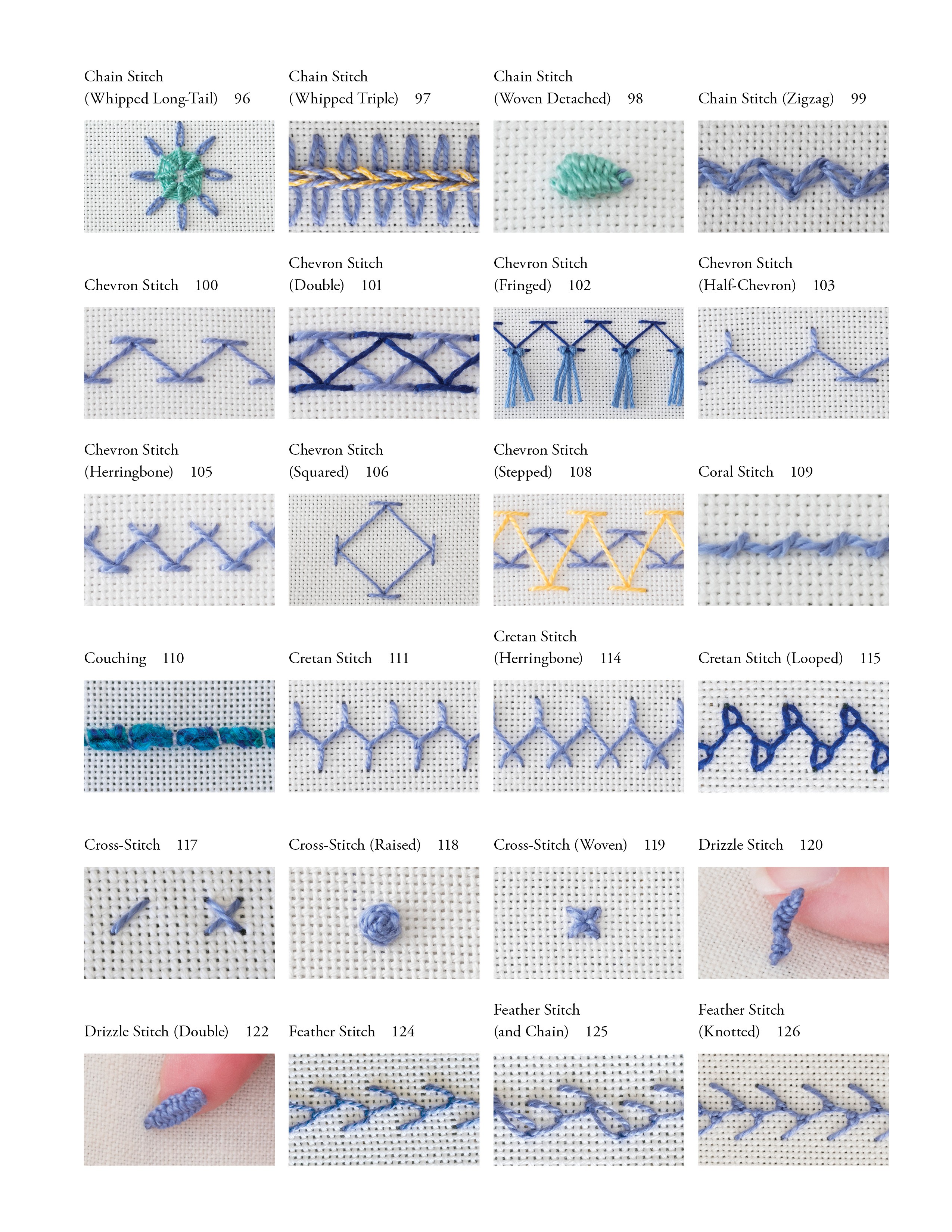 Chain Stitch (Whipped Long-Tail) 96

Chain Stitch (Whipped Triple) 97

Chain Stitch (Woven Detached) 98

Chain Stitch (Zigzag) 99

Chevron Stitch 100

Chevron Stitch (Double) 101

Chevron Stitch (Fringed) 102

Chevron Stitch (Half-Chevron) 103

Chevron Stitch (Herringbone) 105

Chevron Stitch (Squared) 106

Chevron Stitch (Stepped) 108

Coral Stitch 109

Couching 110

Cretan Stitch 111

Cretan Stitch (Herringbone) 114

Cretan Stitch (Looped) 115

Cross-Stitch 117

Cross-Stitch (Raised) 118

Cross-Stitch (Woven) 119

Drizzle Stitch 120

Drizzle Stitch (Double) 122

Feather Stitch 124

Feather Stitch (and Chain) 125

Feather Stitch (Knotted) 126