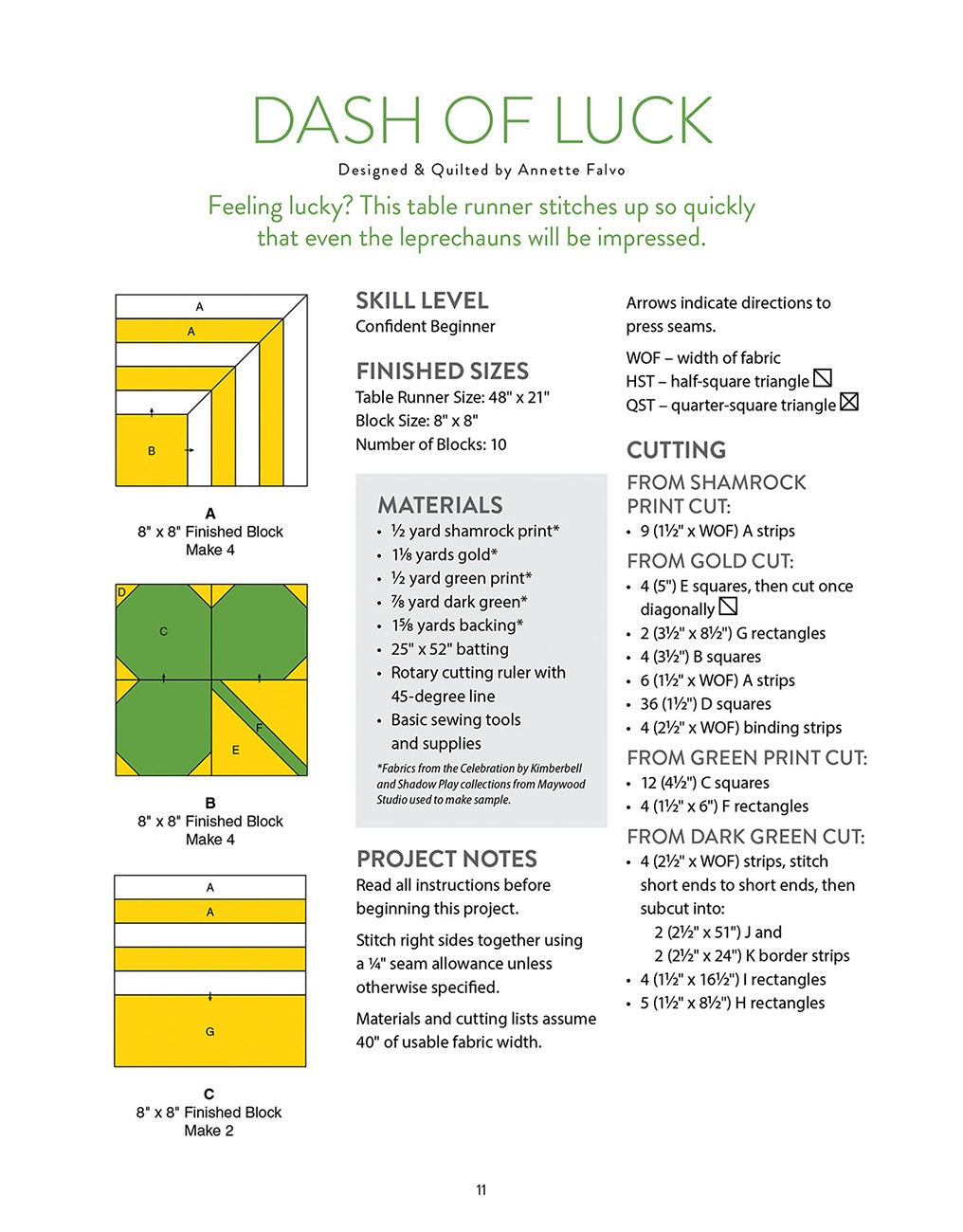 DASH OF LUCK

Designed & Quilted by Annette Falvo

Feeling lucky? This table runner stitches up so quickly that even the leprechauns will be impressed.

A
A
B

A
8" x 8" Finished Block
Make 4

D
C
F
E

B
8" x 8" Finished Block
Make 4

A
A
G

C
8" x 8" Finished Block
Make 2

SKILL LEVEL
Confident Beginner

FINISHED SIZES
Table Runner Size: 48" x 21"
Block Size: 8" x 8"
Number of Blocks: 10

MATERIALS
• ½ yard shamrock print*
• 1⅛ yards gold*
• ½ yard green print*
• ⅞ yard dark green*
• 1⅝ yards backing*
• 25" x 52" batting
• Rotary cutting ruler with 45-degree line
• Basic sewing tools and supplies

*Fabrics from the Celebration by Kimberbell and Shadow Play collections from Maywood Studio used to make sample.

PROJECT NOTES
Read all instructions before beginning this project.

Stitch right sides together using a ¼" seam allowance unless otherwise specified.

Materials and cutting lists assume 40" of usable fabric width.

Arrows indicate directions to press seams.

WOF – width of fabric
HST – half-square triangle
QST – quarter-square triangle

CUTTING
FROM SHAMROCK PRINT CUT:
• 9 (1½" x WOF) A strips

FROM GOLD CUT:
• 4 (5") E squares, then cut once diagonally
• 2 (3½" x 8½") G rectangles
• 4 (3½") B squares
• 6 (1½" x WOF) A strips
• 36 (1½") D squares
• 4 (2½" x WOF) binding strips

FROM GREEN PRINT CUT:
• 12 (4½") C squares
• 4 (1½" x 6") F rectangles

FROM DARK GREEN CUT:
• 4 (2½" x WOF) strips, stitch short ends to short ends, then subcut into:
2 (2½" x 51") J and
2 (2½" x 24") K border strips
• 4 (1½" x 16½") I rectangles
• 5 (1½" x 8½") H rectangles

11