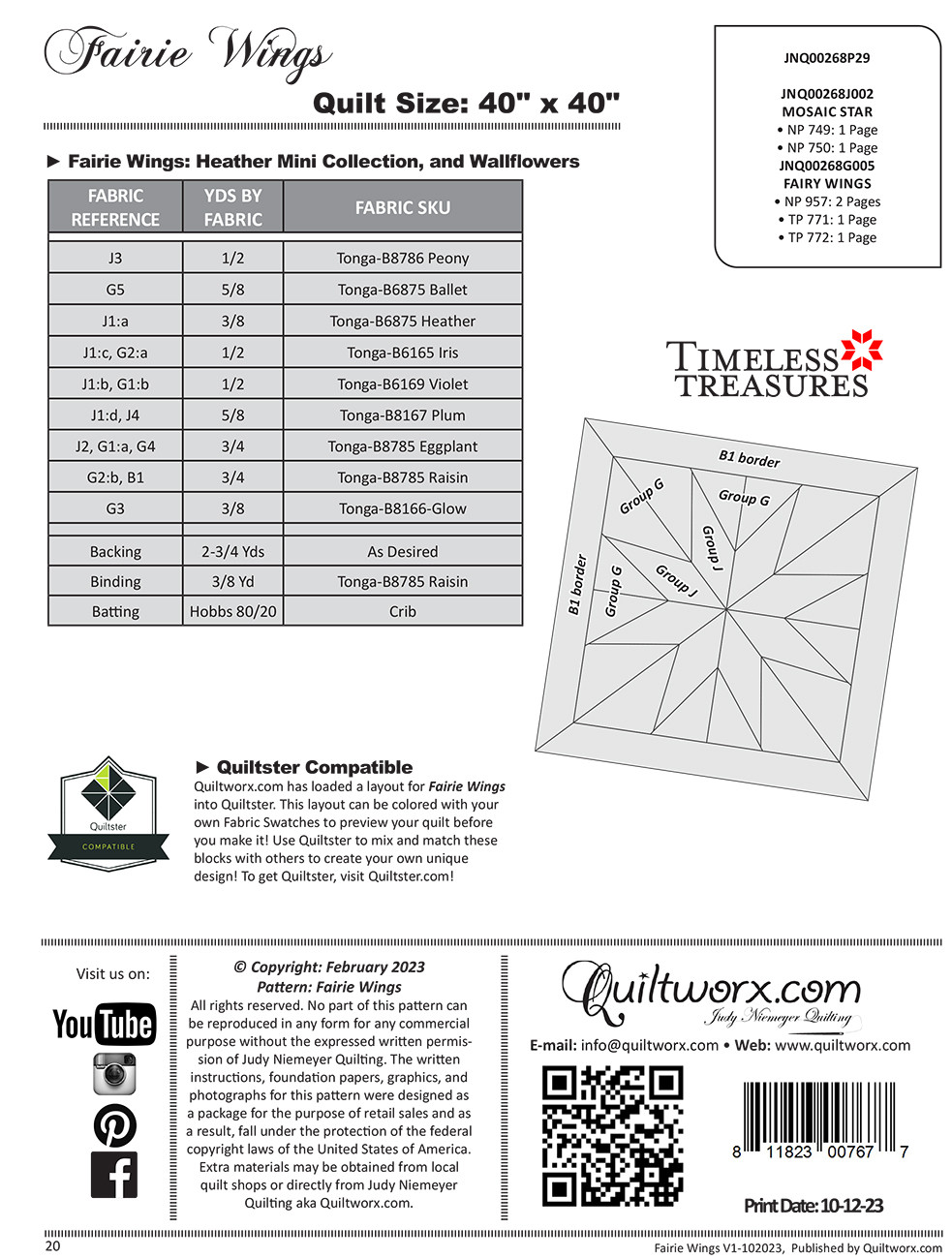 Fairie Wings

Quilt Size: 40" x 40"

JNQ00268P29

JNQ00268J002
MOSAIC STAR
• NP 749: 1 Page
• NP 750: 1 Page
JNQ00268G005
FAIRY WINGS
• NP 957: 2 Pages
• TP 771: 1 Page
• TP 772: 1 Page

► Fairie Wings: Heather Mini Collection, and Wallflowers

| FABRIC REFERENCE | YDS BY FABRIC | FABRIC SKU |
|---|---|---|
| J3 | 1/2 | Tonga-B8786 Peony |
| G5 | 5/8 | Tonga-B6875 Ballet |
| J1:a | 3/8 | Tonga-B6875 Heather |
| J1:c, G2:a | 1/2 | Tonga-B6165 Iris |
| J1:b, G1:b | 1/2 | Tonga-B6169 Violet |
| J1:d, J4 | 5/8 | Tonga-B8167 Plum |
| J2, G1:a, G4 | 3/4 | Tonga-B8785 Eggplant |
| G2:b, B1 | 3/4 | Tonga-B8785 Raisin |
| G3 | 3/8 | Tonga-B8166-Glow |
| Backing | 2-3/4 Yds | As Desired |
| Binding | 3/8 Yd | Tonga-B8785 Raisin |
| Batting | Hobbs 80/20 | Crib |

TIMELESS TREASURES

B1 border
Group G
Group G
Group J
Group J
Group G
B1 border

Quiltster
COMPATIBLE

► Quiltster Compatible
Quiltworx.com has loaded a layout for Fairie Wings into Quiltster. This layout can be colored with your own Fabric Swatches to preview your quilt before you make it! Use Quiltster to mix and match these blocks with others to create your own unique design! To get Quiltster, visit Quiltster.com!

Visit us on:
YouTube

© Copyright: February 2023
Pattern: Fairie Wings
All rights reserved. No part of this pattern can be reproduced in any form for any commercial purpose without the expressed written permission of Judy Niemeyer Quilting. The written instructions, foundation papers, graphics, and photographs for this pattern were designed as a package for the purpose of retail sales and as a result, fall under the protection of the federal copyright laws of the United States of America. Extra materials may be obtained from local quilt shops or directly from Judy Niemeyer Quilting aka Quiltworx.com.

Quiltworx.com
Judy Niemeyer Quilting

E-mail: info@quiltworx.com • Web: www.quiltworx.com

8 11823 00767 7

Print Date: 10-12-23

20

Fairie Wings V1-102023, Published by Quiltworx.com