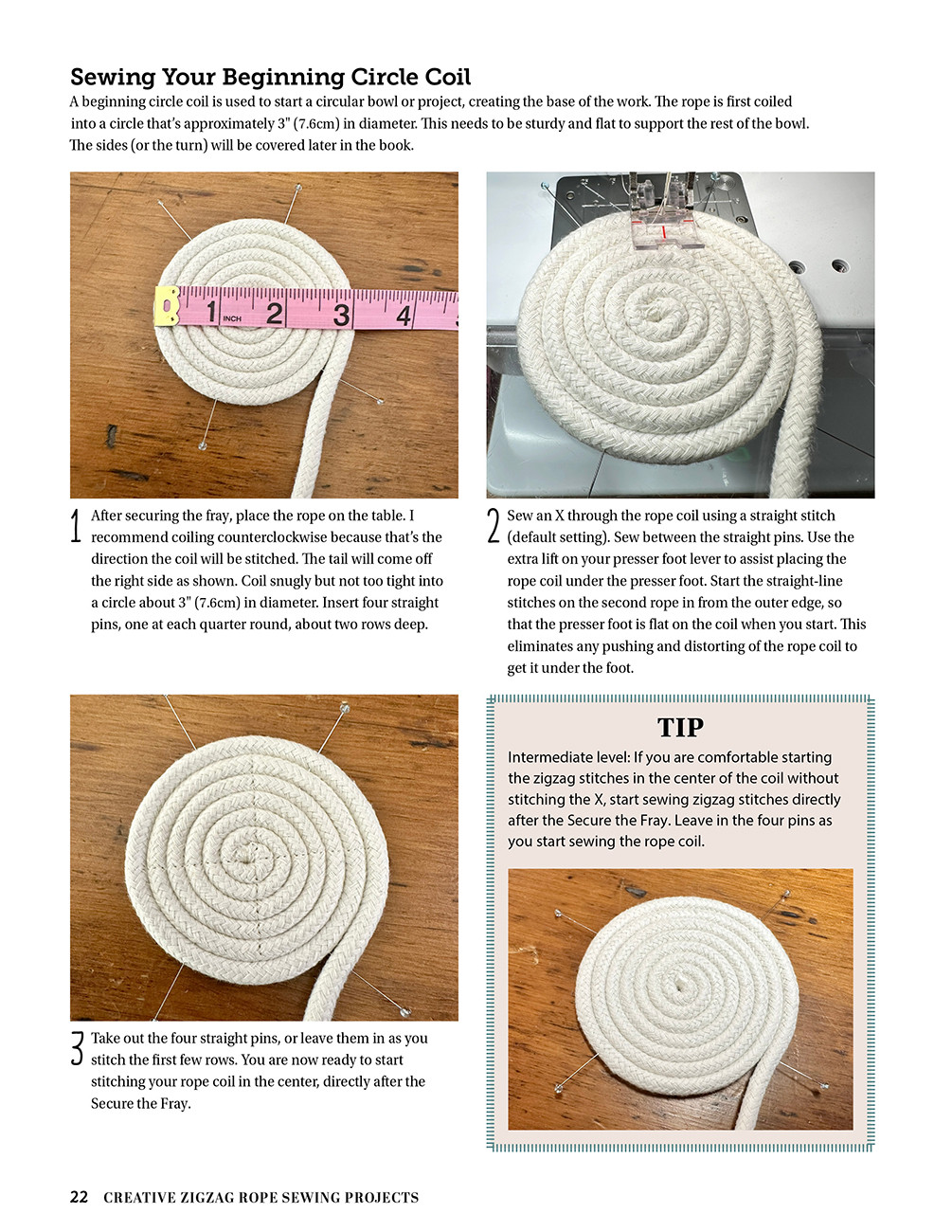 Sewing Your Beginning Circle Coil

A beginning circle coil is used to start a circular bowl or project, creating the base of the work. The rope is first coiled into a circle that's approximately 3" (7.6cm) in diameter. This needs to be sturdy and flat to support the rest of the bowl. The sides (or the turn) will be covered later in the book.

1 INCH 2 3 4

1 After securing the fray, place the rope on the table. I recommend coiling counterclockwise because that's the direction the coil will be stitched. The tail will come off the right side as shown. Coil snugly but not too tight into a circle about 3" (7.6cm) in diameter. Insert four straight pins, one at each quarter round, about two rows deep.

2 Sew an X through the rope coil using a straight stitch (default setting). Sew between the straight pins. Use the extra lift on your presser foot lever to assist placing the rope coil under the presser foot. Start the straight-line stitches on the second rope in from the outer edge, so that the presser foot is flat on the coil when you start. This eliminates any pushing and distorting of the rope coil to get it under the foot.

3 Take out the four straight pins, or leave them in as you stitch the first few rows. You are now ready to start stitching your rope coil in the center, directly after the Secure the Fray.

TIP

Intermediate level: If you are comfortable starting the zigzag stitches in the center of the coil without stitching the X, start sewing zigzag stitches directly after the Secure the Fray. Leave in the four pins as you start sewing the rope coil.

22 CREATIVE ZIGZAG ROPE SEWING PROJECTS