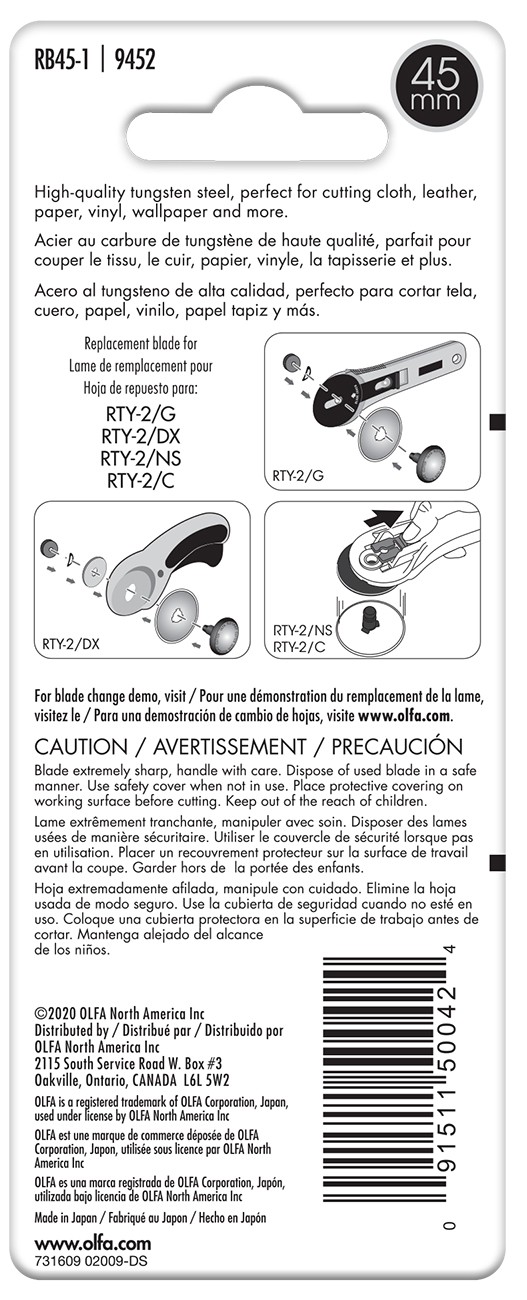 RB45-1 | 9452

45 mm

High-quality tungsten steel, perfect for cutting cloth, leather, paper, vinyl, wallpaper and more.

Acier au carbure de tungstène de haute qualité, parfait pour couper le tissu, le cuir, papier, vinyle, la tapisserie et plus.

Acero al tungsteno de alta calidad, perfecto para cortar tela, cuero, papel, vinilo, papel tapiz y más.

Replacement blade for
Lame de remplacement pour
Hoja de repuesto para:
RTY-2/G
RTY-2/DX
RTY-2/NS
RTY-2/C

RTY-2/G

RTY-2/DX

RTY-2/NS
RTY-2/C

For blade change demo, visit / Pour une démonstration du remplacement de la lame, visitez le / Para una demostración de cambio de hojas, visite www.olfa.com.

CAUTION / AVERTISSEMENT / PRECAUCIÓN

Blade extremely sharp, handle with care. Dispose of used blade in a safe manner. Use safety cover when not in use. Place protective covering on working surface before cutting. Keep out of the reach of children.

Lame extrêmement tranchante, manipuler avec soin. Disposer des lames usées de manière sécuritaire. Utiliser le couvercle de sécurité lorsque pas en utilisation. Placer un recouvrement protecteur sur la surface de travail avant la coupe. Garder hors de la portée des enfants.

Hoja extremadamente afilada, manipule con cuidado. Elimine la hoja usada de modo seguro. Use la cubierta de seguridad cuando no esté en uso. Coloque una cubierta protectora en la superficie de trabajo antes de cortar. Mantenga alejado del alcance de los niños.

©2020 OLFA North America Inc
Distributed by / Distribué par / Distribuido por
OLFA North America Inc
2115 South Service Road W. Box #3
Oakville, Ontario, CANADA L6L 5W2

OLFA is a registered trademark of OLFA Corporation, Japan, used under license by OLFA North America Inc

OLFA est une marque de commerce déposée de OLFA Corporation, Japon, utilisée sous licence par OLFA North America Inc

OLFA es una marca registrada de OLFA Corporation, Japón, utilizada bajo licencia de OLFA North America Inc

Made in Japan / Fabriqué au Japon / Hecho en Japón

www.olfa.com
731609 02009-DS

0 91511 50042 4