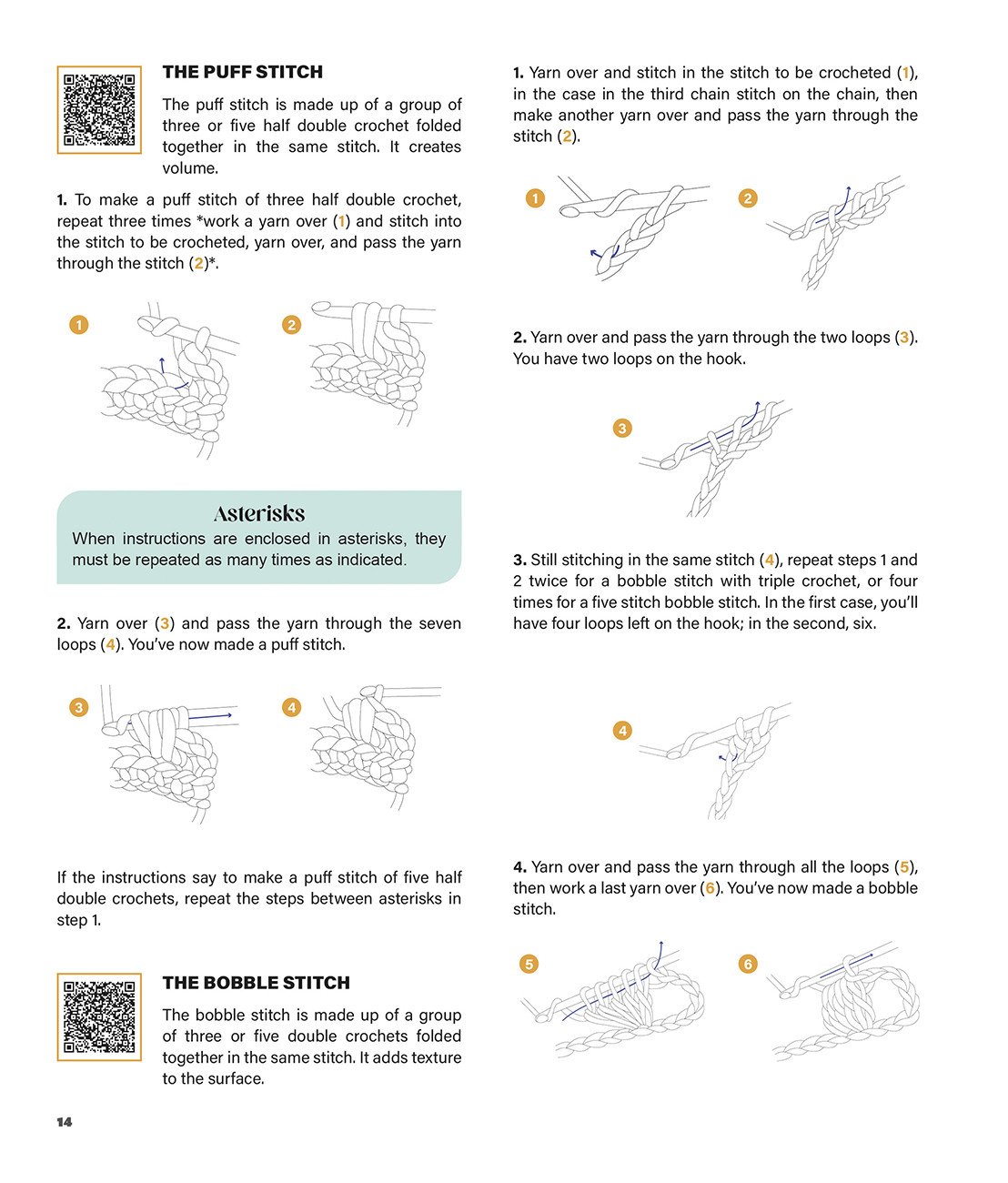 THE PUFF STITCH

The puff stitch is made up of a group of three or five half double crochet folded together in the same stitch. It creates volume.

1. To make a puff stitch of three half double crochet, repeat three times *work a yarn over (1) and stitch into the stitch to be crocheted, yarn over, and pass the yarn through the stitch (2)*.

1

2

Asterisks

When instructions are enclosed in asterisks, they must be repeated as many times as indicated.

2. Yarn over (3) and pass the yarn through the seven loops (4). You've now made a puff stitch.

3

4

If the instructions say to make a puff stitch of five half double crochets, repeat the steps between asterisks in step 1.

THE BOBBLE STITCH

The bobble stitch is made up of a group of three or five double crochets folded together in the same stitch. It adds texture to the surface.

14

1. Yarn over and stitch in the stitch to be crocheted (1), in the case in the third chain stitch on the chain, then make another yarn over and pass the yarn through the stitch (2).

1

2

2. Yarn over and pass the yarn through the two loops (3). You have two loops on the hook.

3

3. Still stitching in the same stitch (4), repeat steps 1 and 2 twice for a bobble stitch with triple crochet, or four times for a five stitch bobble stitch. In the first case, you'll have four loops left on the hook; in the second, six.

4

4. Yarn over and pass the yarn through all the loops (5), then work a last yarn over (6). You've now made a bobble stitch.

5

6