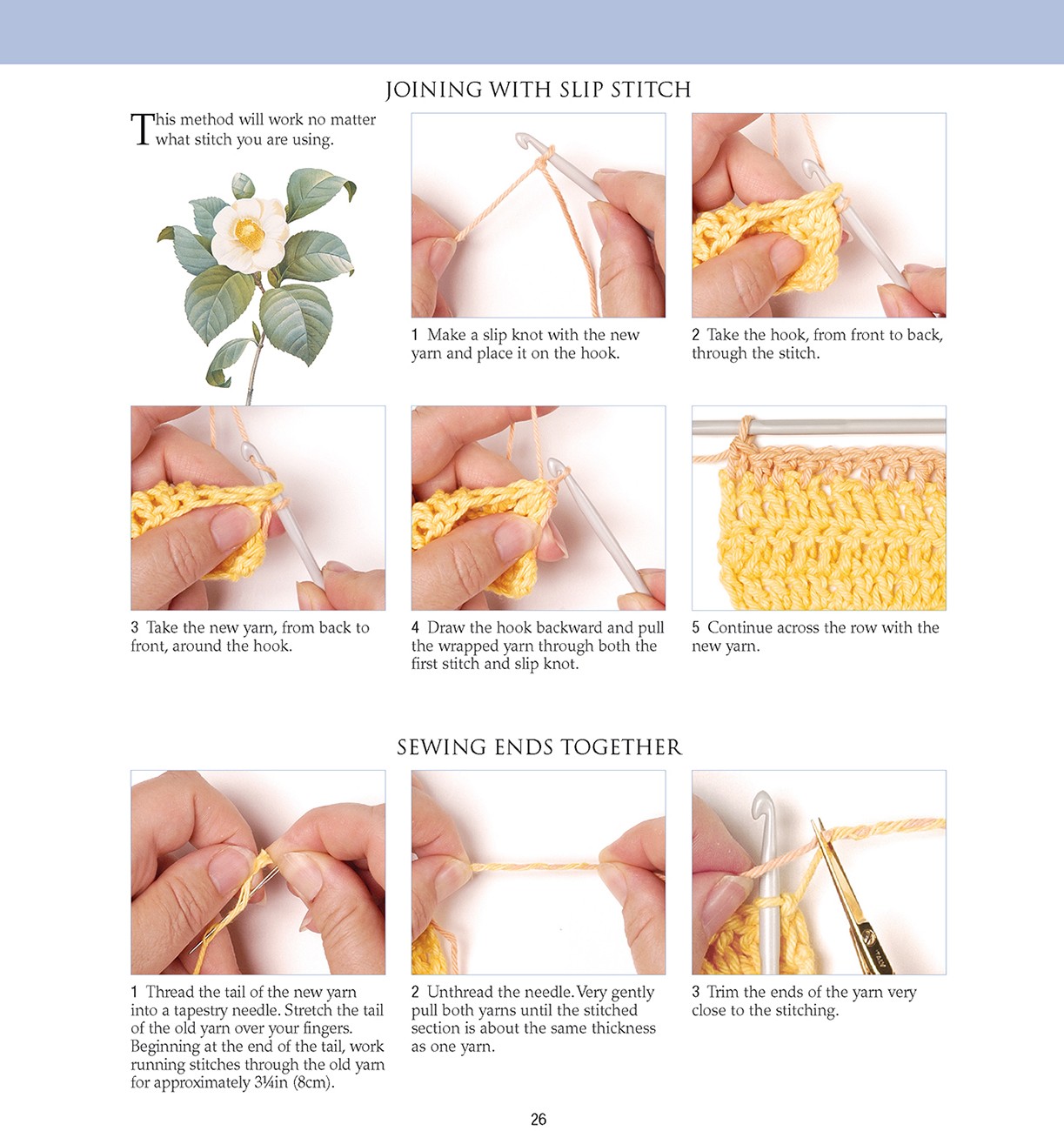 JOINING WITH SLIP STITCH

This method will work no matter what stitch you are using.

1 Make a slip knot with the new yarn and place it on the hook.

2 Take the hook, from front to back, through the stitch.

3 Take the new yarn, from back to front, around the hook.

4 Draw the hook backward and pull the wrapped yarn through both the first stitch and slip knot.

5 Continue across the row with the new yarn.

SEWING ENDS TOGETHER

1 Thread the tail of the new yarn into a tapestry needle. Stretch the tail of the old yarn over your fingers. Beginning at the end of the tail, work running stitches through the old yarn for approximately 3¼in (8cm).

2 Unthread the needle. Very gently pull both yarns until the stitched section is about the same thickness as one yarn.

3 Trim the ends of the yarn very close to the stitching.

26