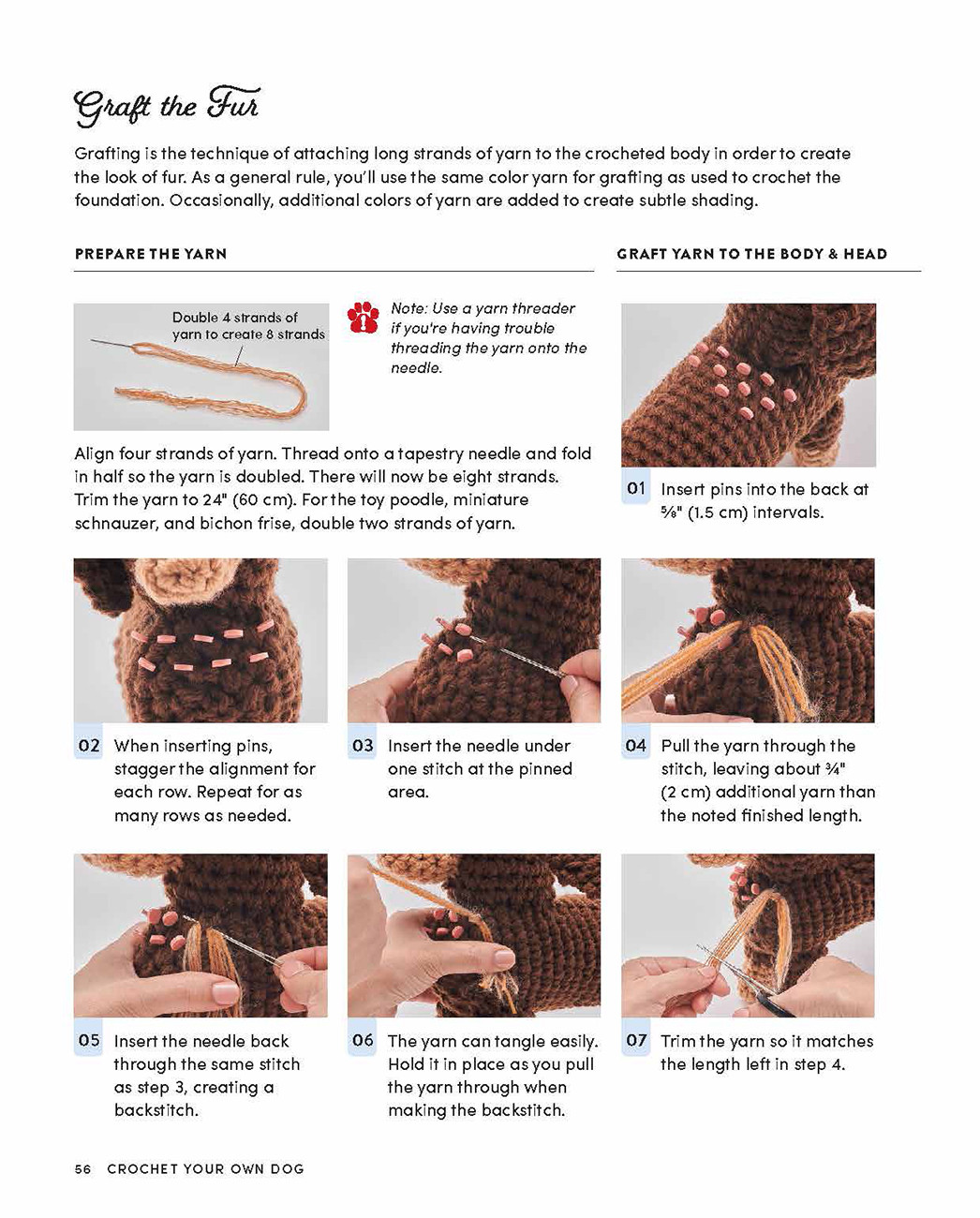 Graft the Fur

Grafting is the technique of attaching long strands of yarn to the crocheted body in order to create the look of fur. As a general rule, you'll use the same color yarn for grafting as used to crochet the foundation. Occasionally, additional colors of yarn are added to create subtle shading.

PREPARE THE YARN

Double 4 strands of yarn to create 8 strands

Note: Use a yarn threader if you're having trouble threading the yarn onto the needle.

Align four strands of yarn. Thread onto a tapestry needle and fold in half so the yarn is doubled. There will now be eight strands. Trim the yarn to 24" (60 cm). For the toy poodle, miniature schnauzer, and bichon frise, double two strands of yarn.

GRAFT YARN TO THE BODY & HEAD

01 Insert pins into the back at ⅝" (1.5 cm) intervals.

02 When inserting pins, stagger the alignment for each row. Repeat for as many rows as needed.

03 Insert the needle under one stitch at the pinned area.

04 Pull the yarn through the stitch, leaving about ¾" (2 cm) additional yarn than the noted finished length.

05 Insert the needle back through the same stitch as step 3, creating a backstitch.

06 The yarn can tangle easily. Hold it in place as you pull the yarn through when making the backstitch.

07 Trim the yarn so it matches the length left in step 4.

56 CROCHET YOUR OWN DOG